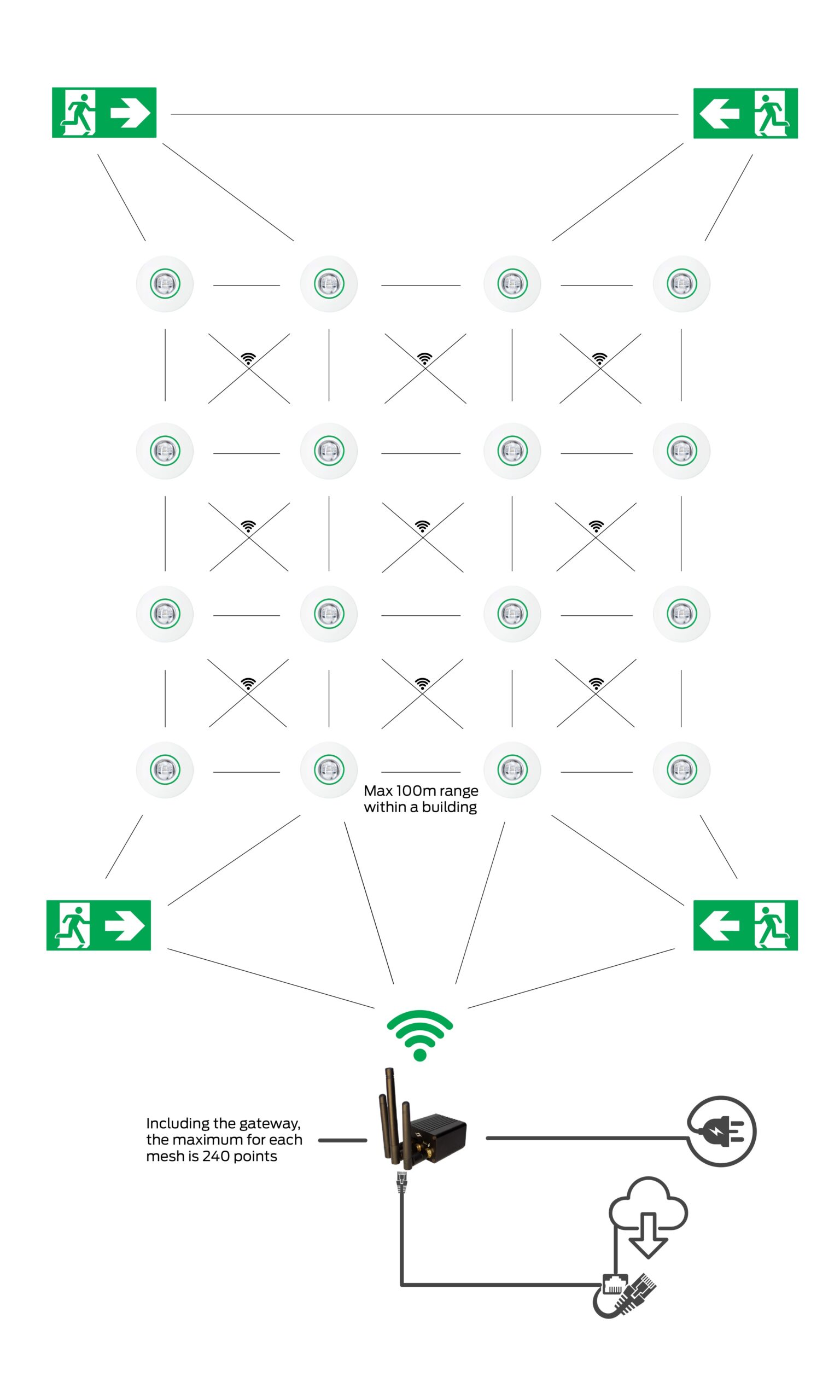 Max 100m range within a building

Including the gateway, the maximum for each mesh is 240 points